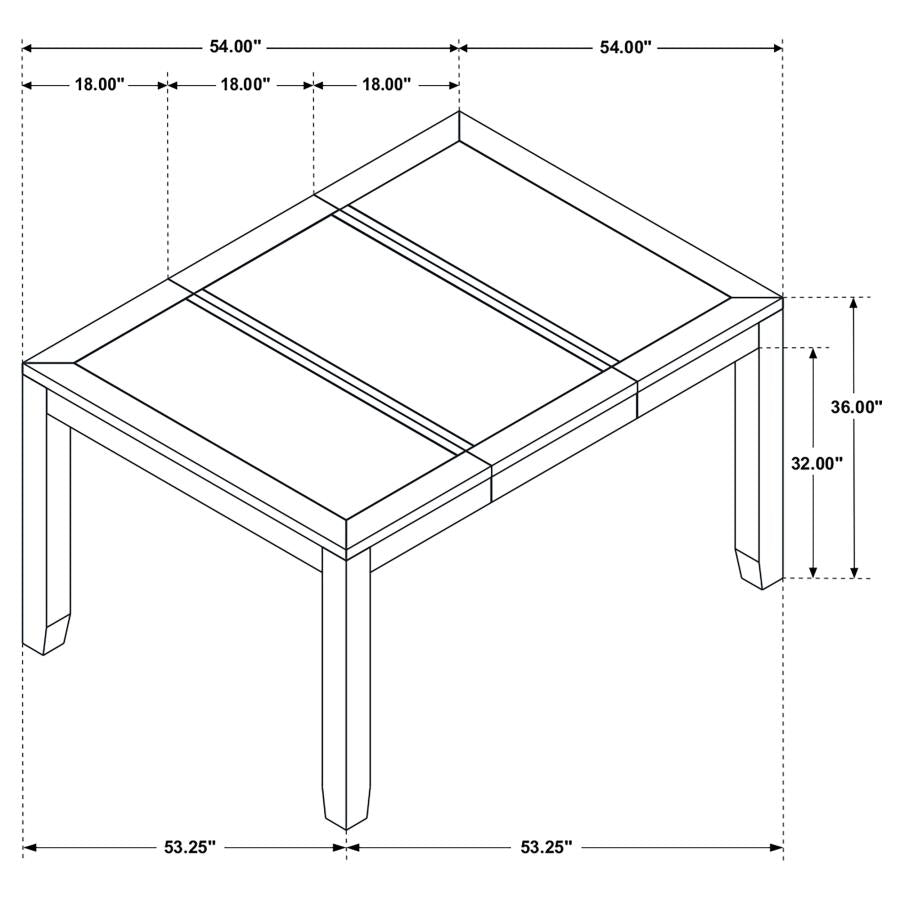 54.00"
54.00"
18.00"
18.00"
18.00"
36.00"
32.00"
53.25"
53.25"