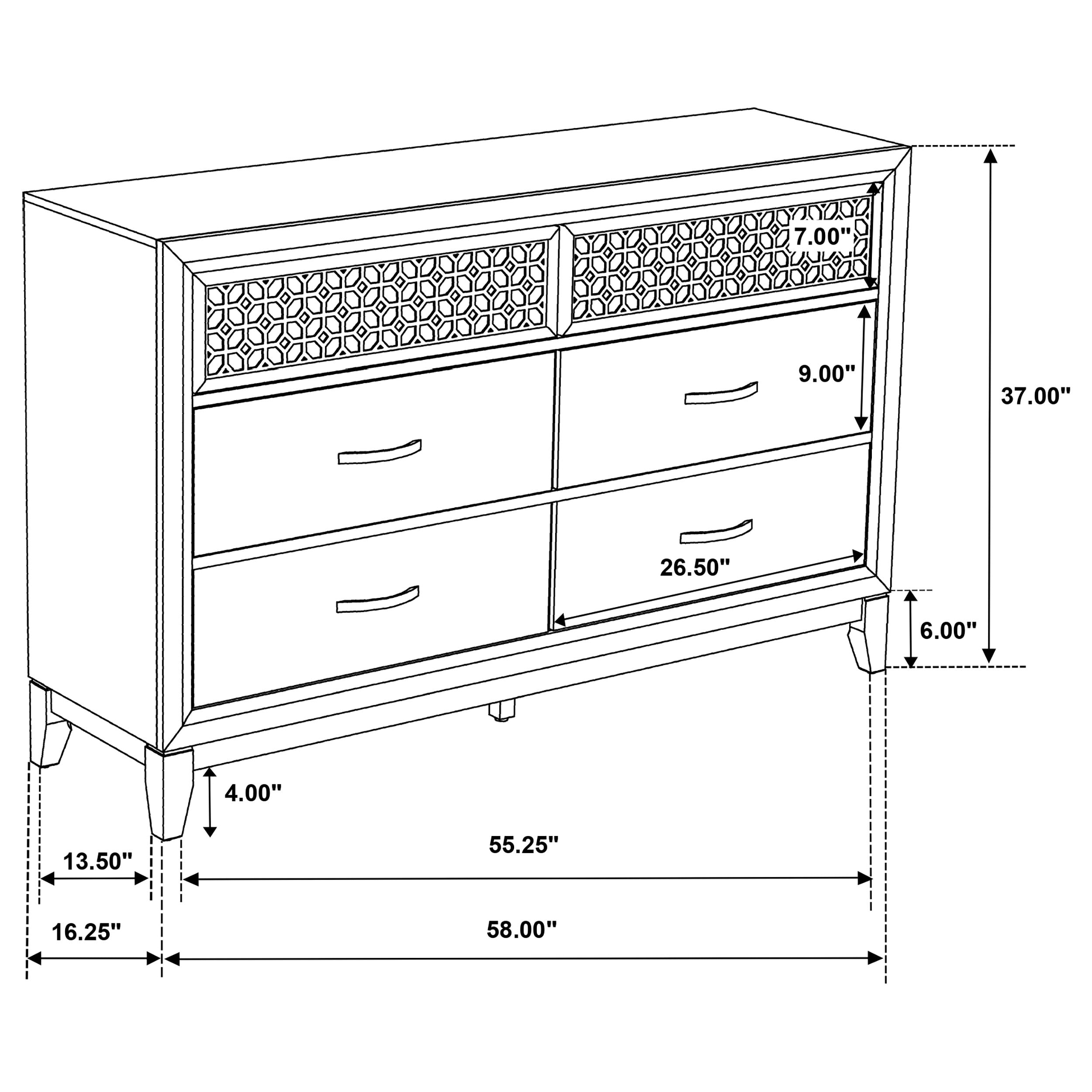 7.00"

9.00"

37.00"

26.50"

6.00"

4.00"

55.25"

13.50"

16.25"

58.00"