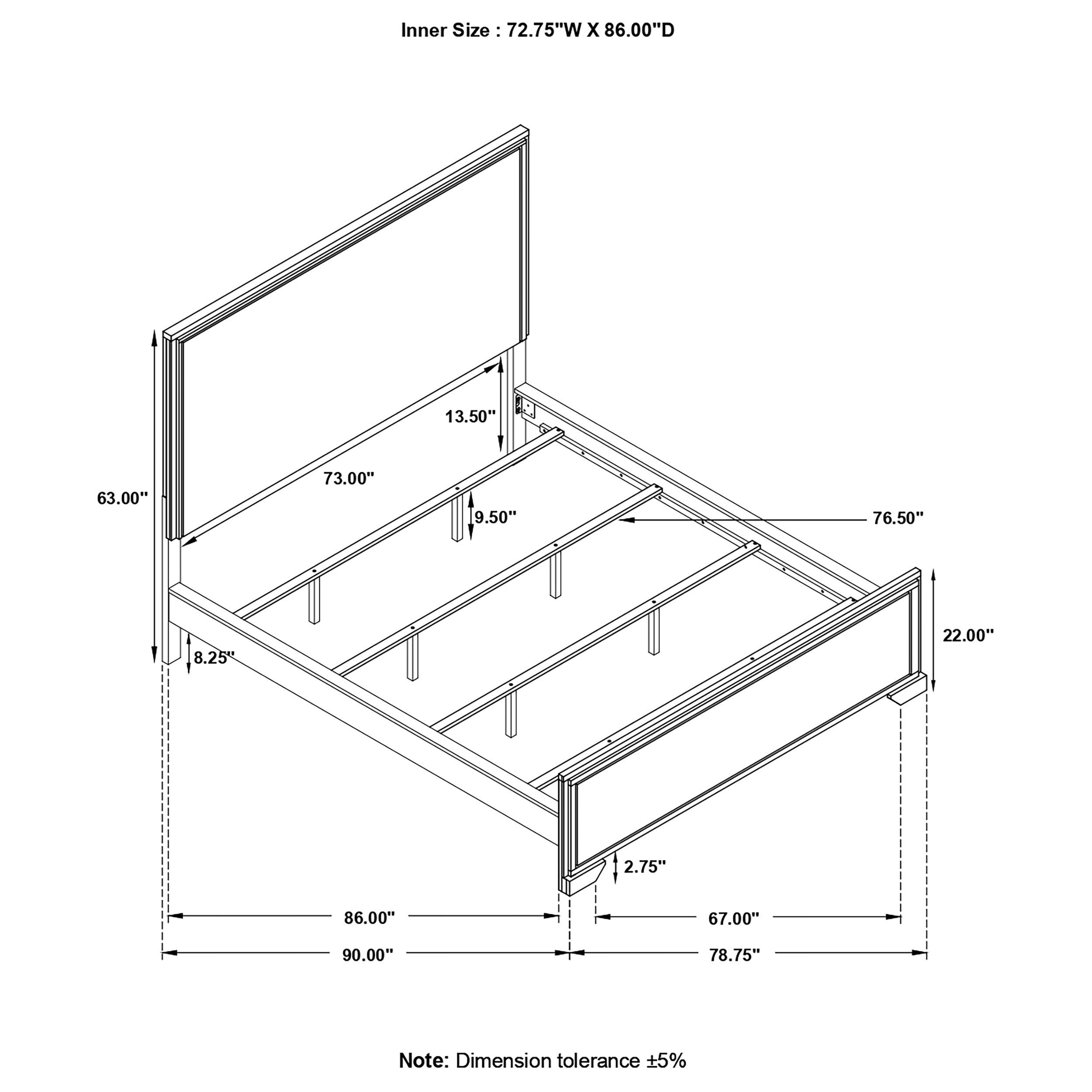 Inner Size : 72.75"W X 86.00"D

13.50"

73.00"

63.00"

9.50"

76.50"

22.00"

8.25"

2.75"

86.00"

67.00"

90.00"

78.75"

Note: Dimension tolerance ±5%