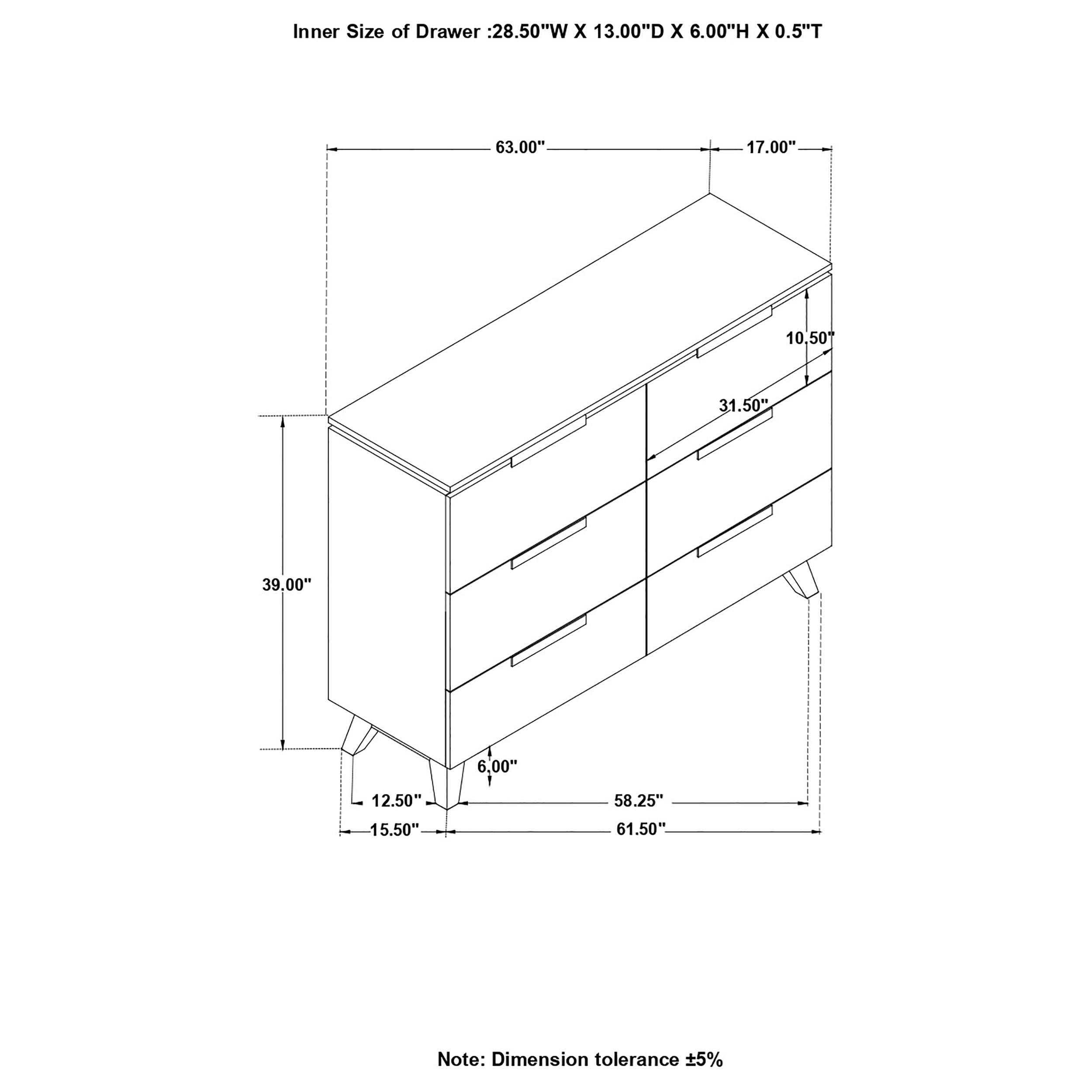 Inner Size of Drawer :28.50"W X 13.00"D X 6.00"H X 0.5"T

63.00"

17.00"

10.50"

31.50"

39.00"

6.00"

12.50"

58.25"

15.50"

61.50"

Note: Dimension tolerance ±5%