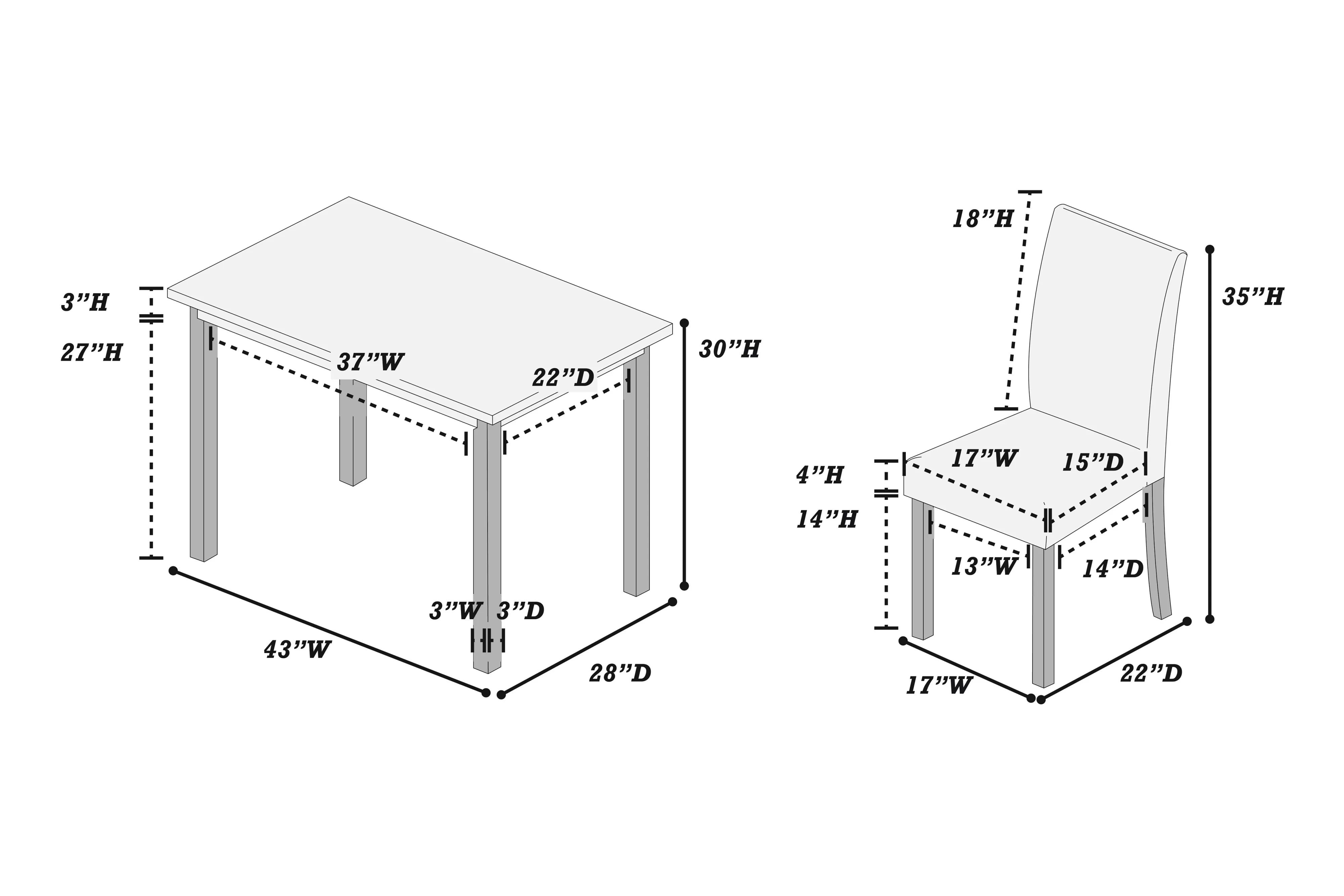 3"H
27"H
37"W
22"D
30"H
3"W 3"D
43"W
28"D

18"H
35"H
4"H
14"H
17"W
15"D
13"W
14"D
17"W
22"D